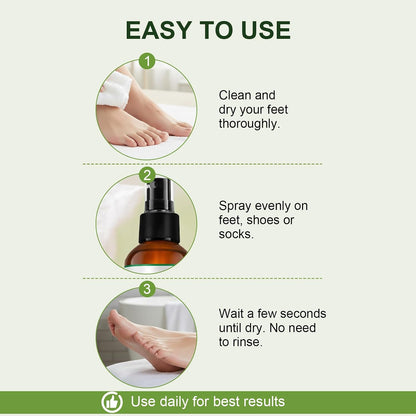 EASY TO USE

1

Clean and dry your feet thoroughly.

2

Spray evenly on feet, shoes or socks.

3

Wait a few seconds until dry. No need to rinse.

Use daily for best results