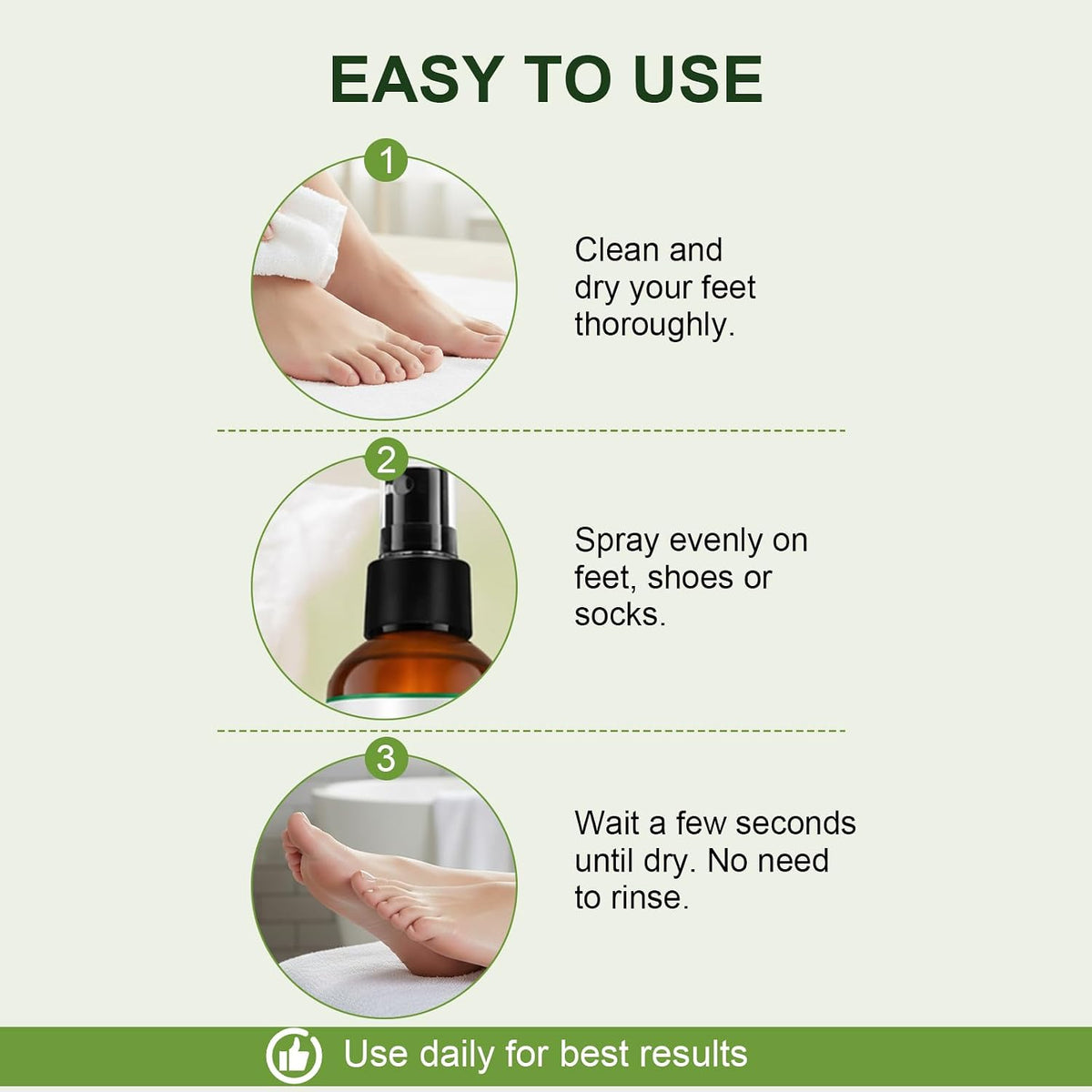 EASY TO USE

1

Clean and dry your feet thoroughly.

2

Spray evenly on feet, shoes or socks.

3

Wait a few seconds until dry. No need to rinse.

Use daily for best results